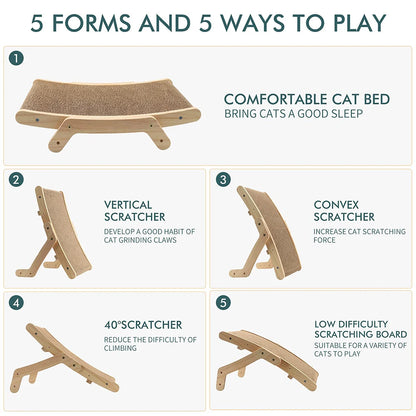 5 FORMS AND 5 WAYS TO PLAY

1

COMFORTABLE CAT BED
BRING CATS A GOOD SLEEP

2

VERTICAL SCRATCHER
DEVELOP A GOOD HABIT OF CAT GRINDING CLAWS

3

CONVEX SCRATCHER
INCREASE CAT SCRATCHING FORCE

4

40°SCRATCHER
REDUCE THE DIFFICULTY OF CLIMBING

5

LOW DIFFICULTY SCRATCHING BOARD
SUITABLE FOR A VARIETY OF CATS TO PLAY