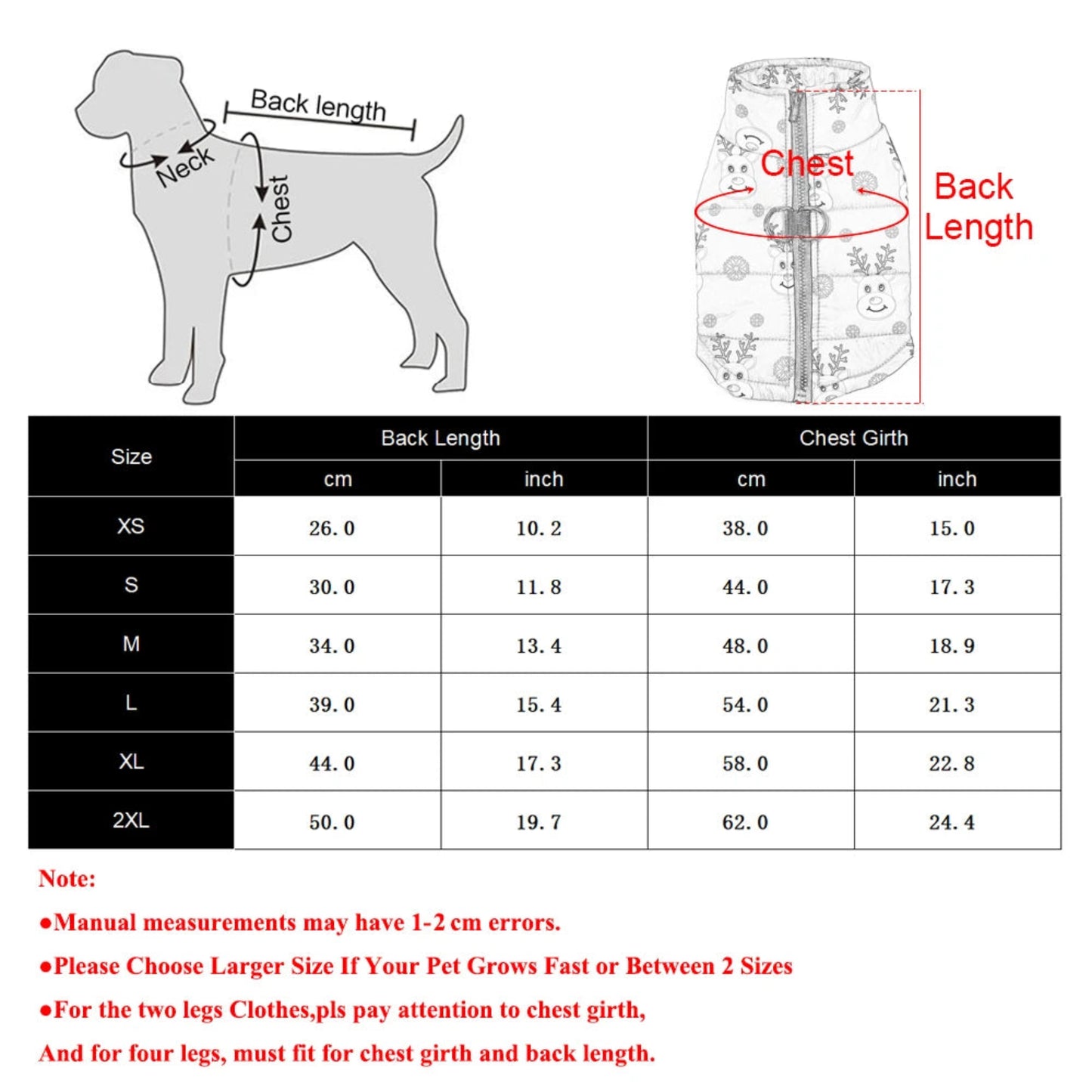 Back length

Neck

Chest

Chest

Back Length

| Size | Back Length cm | Back Length inch | Chest Girth cm | Chest Girth inch |
|---|---|---|---|---|
| XS | 26. 0 | 10. 2 | 38. 0 | 15. 0 |
| S | 30. 0 | 11. 8 | 44. 0 | 17. 3 |
| M | 34. 0 | 13. 4 | 48. 0 | 18. 9 |
| L | 39. 0 | 15. 4 | 54. 0 | 21. 3 |
| XL | 44. 0 | 17. 3 | 58. 0 | 22. 8 |
| 2XL | 50. 0 | 19. 7 | 62. 0 | 24. 4 |

Note:

●Manual measurements may have 1-2 cm errors.

●Please Choose Larger Size If Your Pet Grows Fast or Between 2 Sizes

●For the two legs Clothes,pls pay attention to chest girth,
And for four legs, must fit for chest girth and back length.